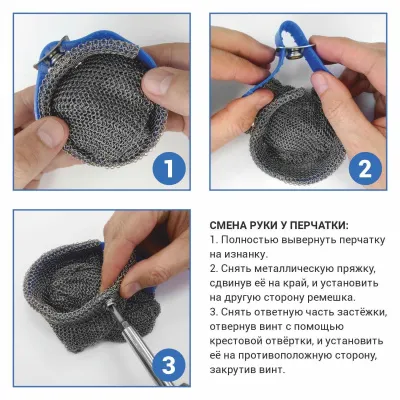 1

2

3

СМЕНА РУКИ У ПЕРЧАТКИ:
1. Полностью вывернуть перчатку на изнанку.
2. Снять металлическую пряжку, сдвинув её на край, и установить на другую сторону ремешка.
3. Снять ответную часть застёжки, отвернув винт с помощью крестовой отвёртки, и установить её на противоположную сторону, закрутив винт.